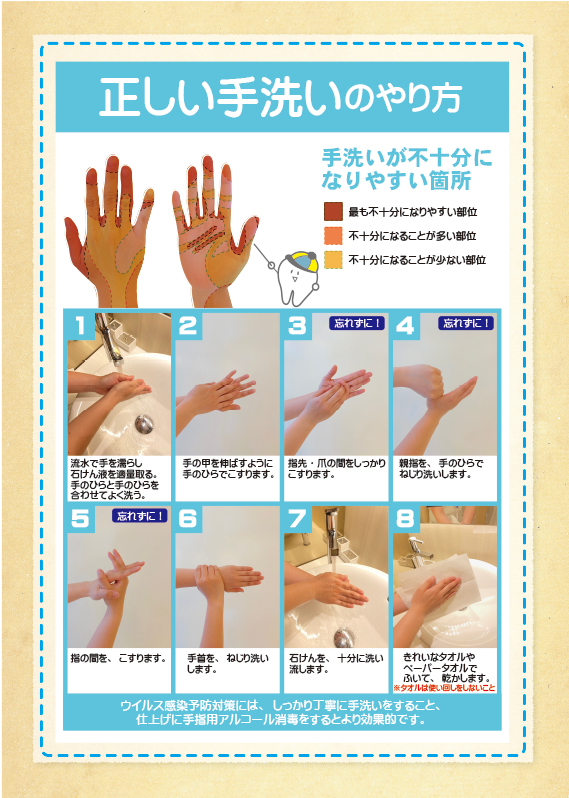 正しい手洗いのやり方

手洗いが不十分になりやすい箇所

最も不十分になりやすい部位

不十分になることが多い部位

不十分になることが少ない部位

1
流水で手を濡らし石けん液を適量取る。手のひらと手のひらを合わせてよく洗う。

2
手の甲を伸ばすように手のひらでこすります。

3 忘れずに!
指先・爪の間をしっかりこすります。

4 忘れずに!
親指を、手のひらでねじり洗いします。

5 忘れずに!
指の間を、こすります。

6
手首を、ねじり洗いします。

7
石けんを、十分に洗い流します。

8
きれいなタオルやペーパータオルでふいて、乾かします。
※タオルは使い回しをしないこと

ウイルス感染予防対策には、しっかり丁寧に手洗いをすること、仕上げに手指用アルコール消毒をするとより効果的です。